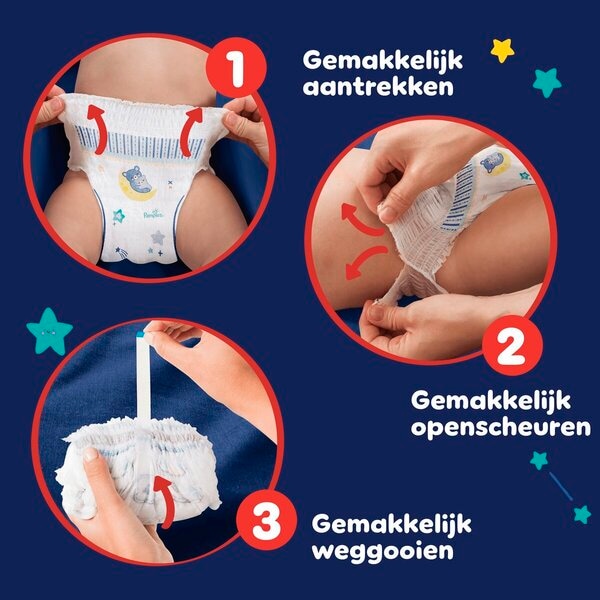 1

Gemakkelijk aantrekken

Pampers

2

Gemakkelijk openscheuren

3

Gemakkelijk weggooien